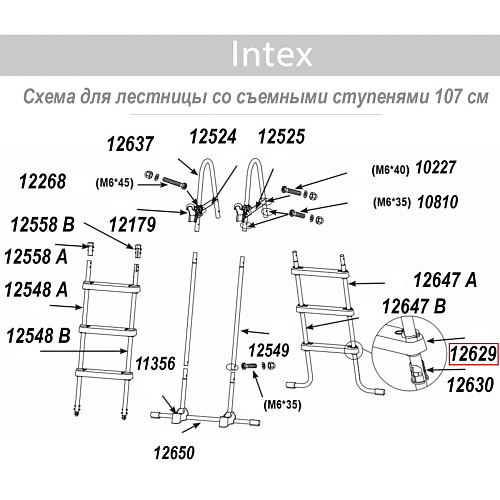 Intex

Схема для лестницы со съемными ступенями 107 см

12637
12524
12525
12268
(M6*45)
(M6*40) 10227
(M6*35) 10810
12558 B
12179
12558 A
12548 A
12548 B
11356
12549
(M6*35)
12650
12647 A
12647 B
12629
12630